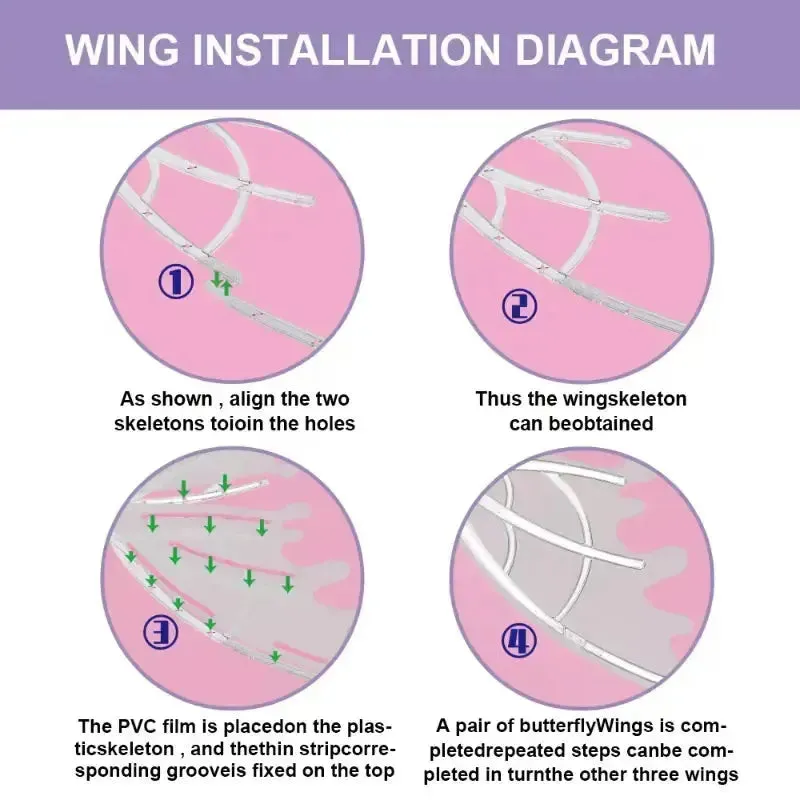 WING INSTALLATION DIAGRAM

①

As shown , align the two skeletons toioin the holes

②

Thus the wingskeleton can beobtained

③

The PVC film is placedon the plasticskeleton , and thethin stripcorresponding grooveis fixed on the top

④

A pair of butterflyWings is completedrepeated steps canbe completed in turnthe other three wings